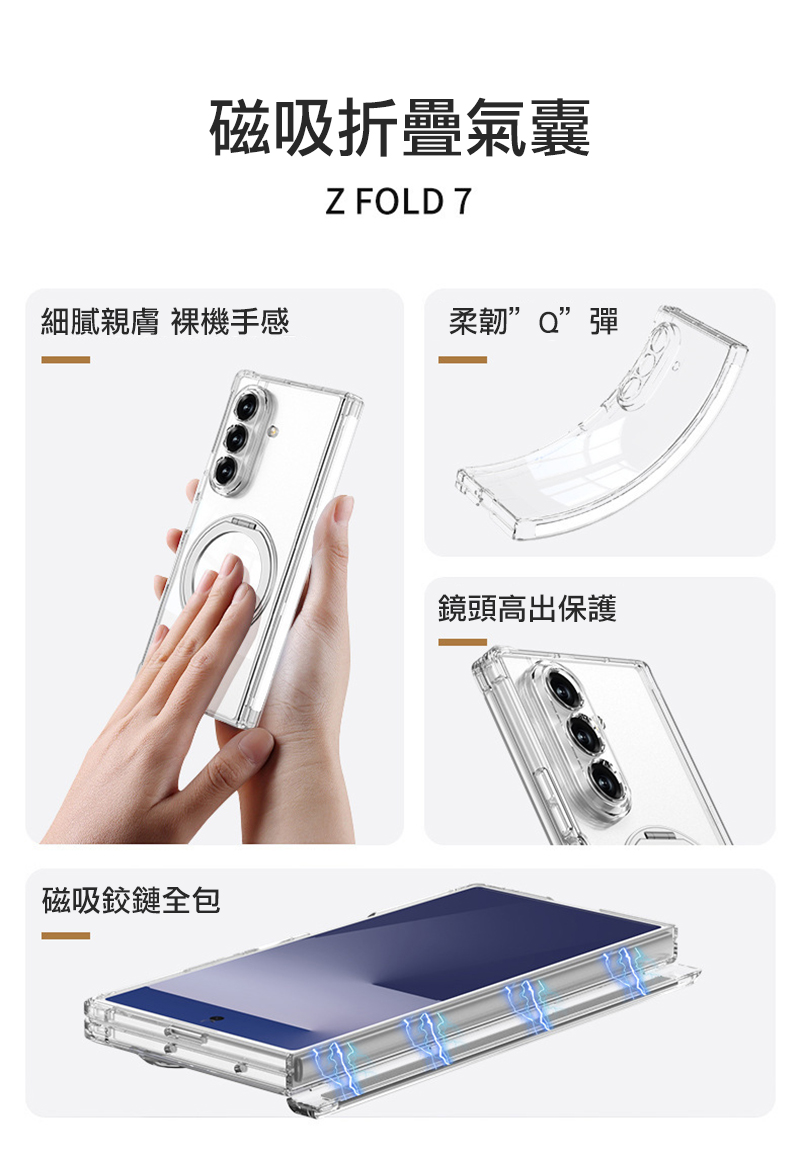 磁吸折疊氣囊

Z FOLD 7

細膩親膚 裸機手感

柔韌”Q”彈

鏡頭高出保護

磁吸鉸鏈全包