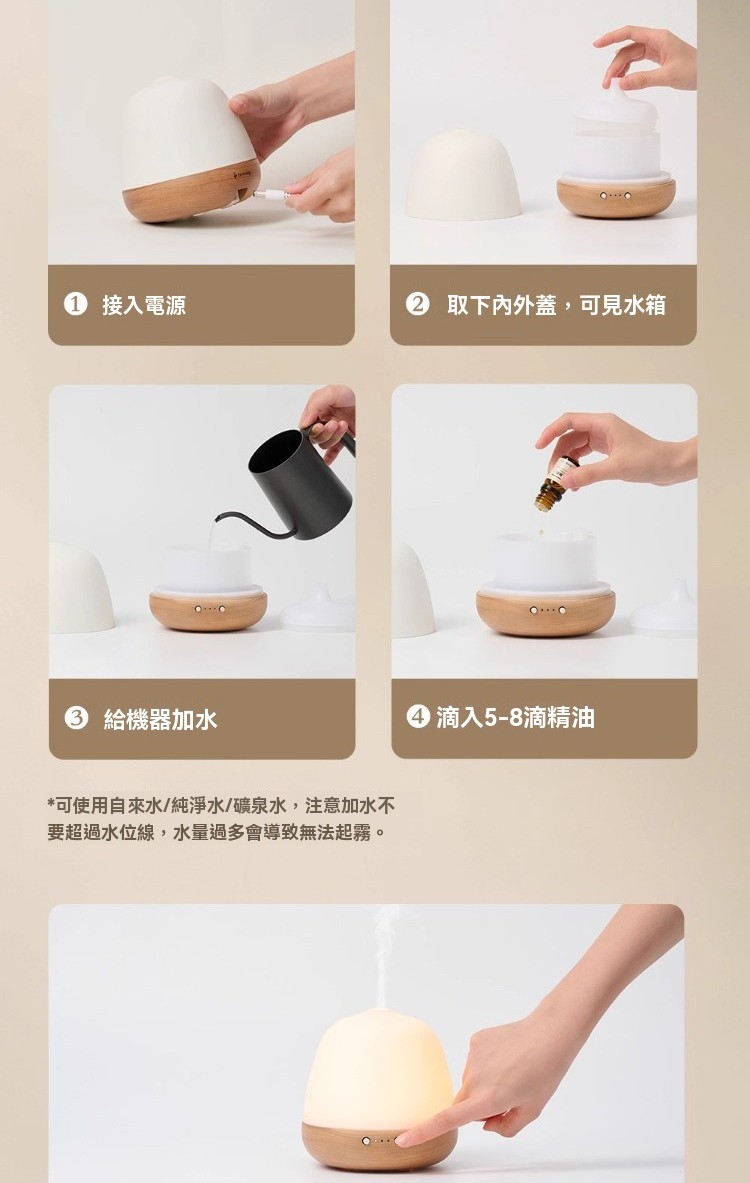 ❶ 接入電源

❷ 取下內外蓋，可見水箱

❸ 給機器加水

❹ 滴入5-8滴精油

*可使用自來水/純淨水/礦泉水，注意加水不要超過水位線，水量過多會導致無法起霧。