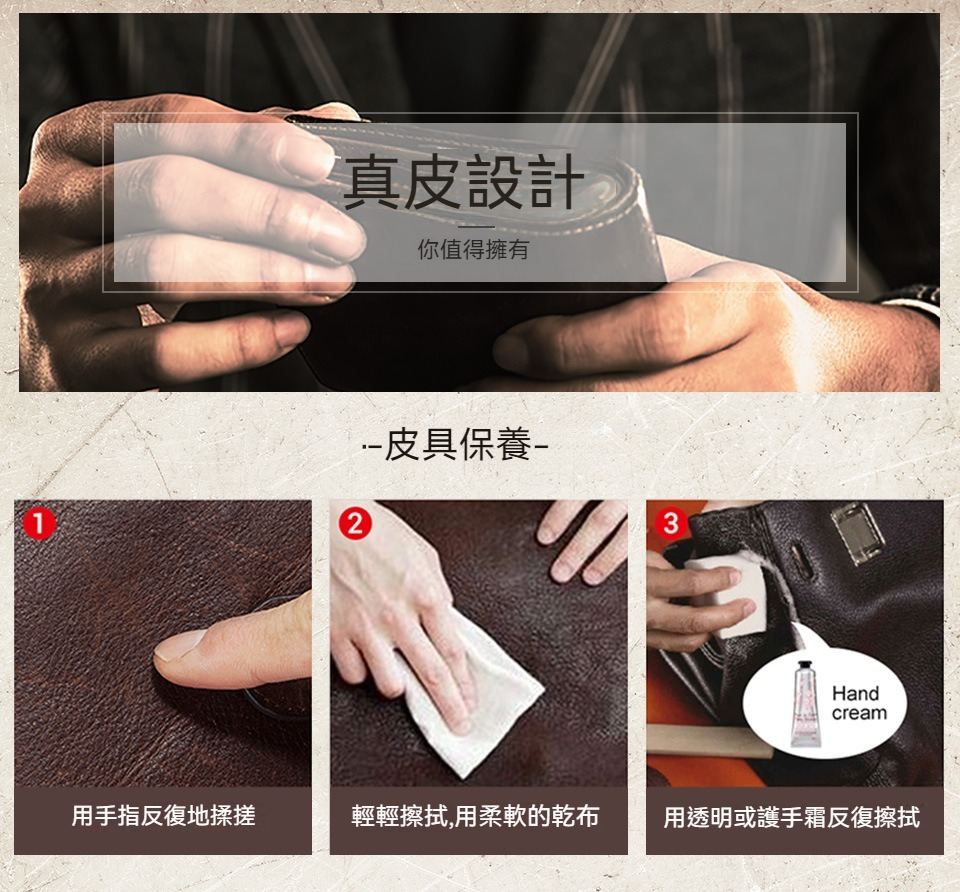 真皮設計

你值得擁有

-皮具保養-

1

用手指反復地揉搓

2

輕輕擦拭,用柔軟的乾布

3

Hand cream

用透明或護手霜反復擦拭