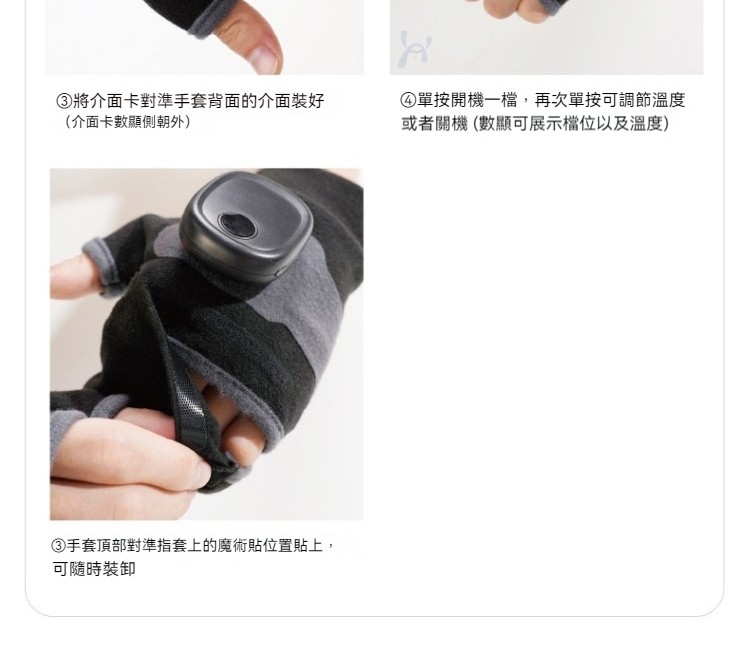 ③將介面卡對準手套背面的介面裝好
（介面卡數顯側朝外）

④單按開機一檔，再次單按可調節溫度或者關機 (數顯可展示檔位以及溫度)

③手套頂部對準指套上的魔術貼位置貼上，可隨時裝卸