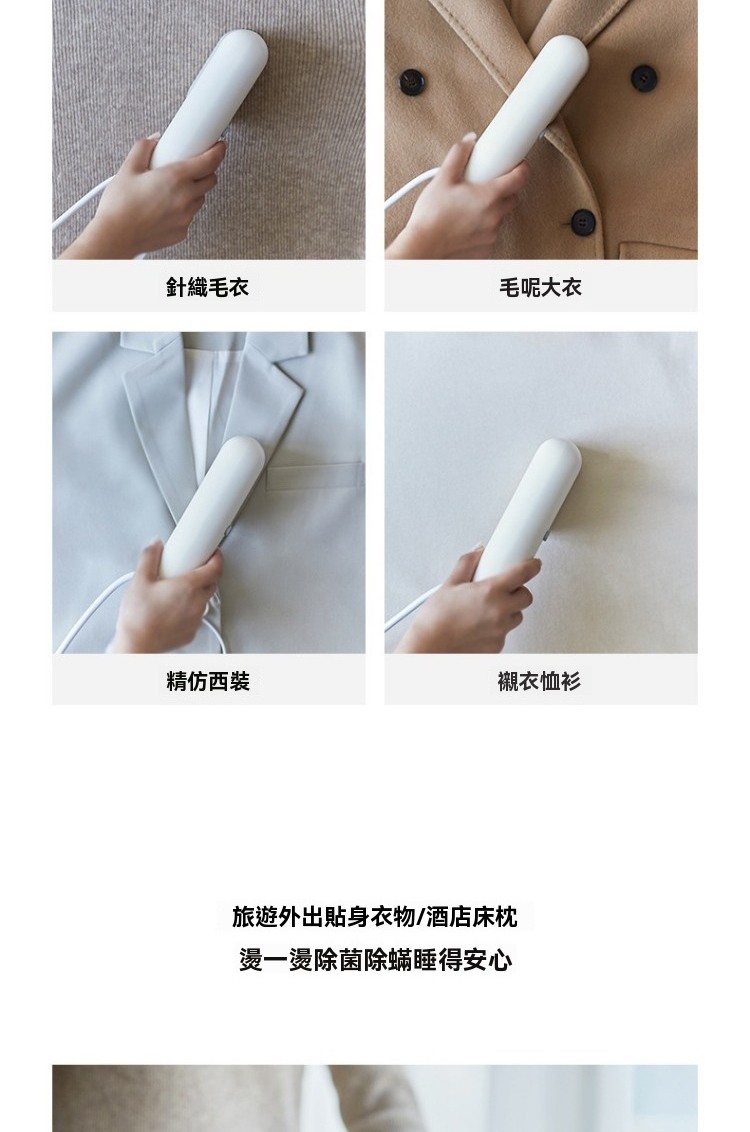 針織毛衣

毛呢大衣

精仿西裝

襯衣恤衫

旅遊外出貼身衣物/酒店床枕
燙一燙除菌除蟎睡得安心