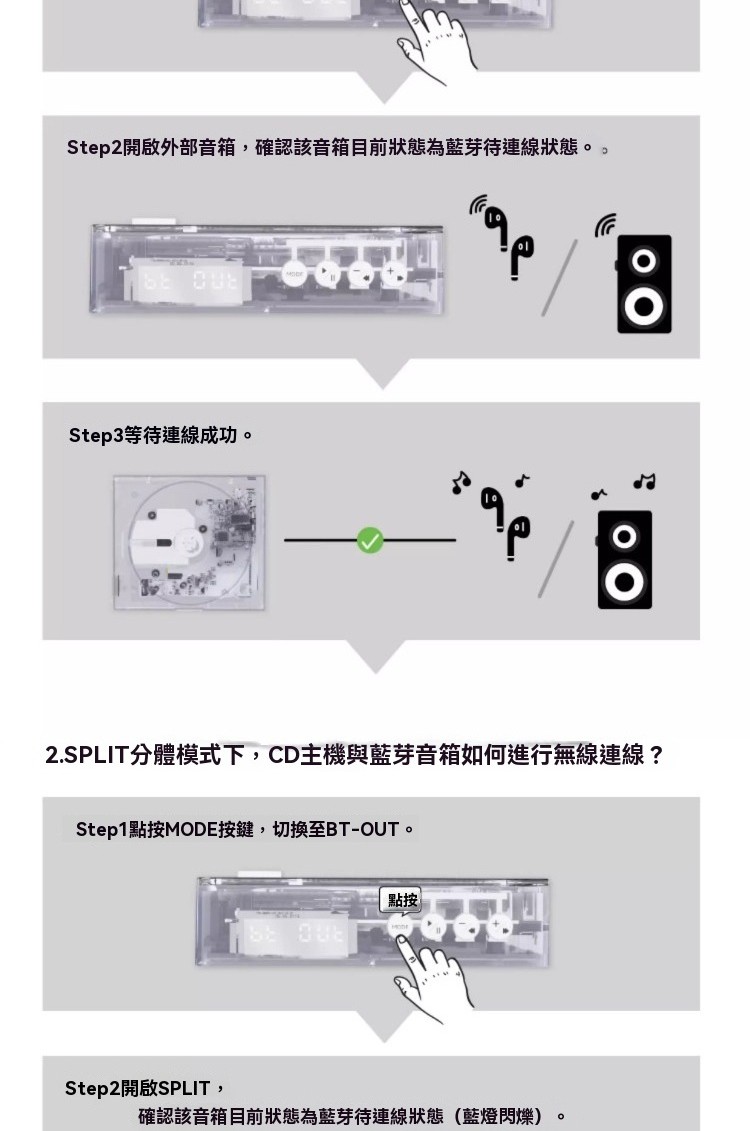 Step2開啟外部音箱，確認該音箱目前狀態為藍芽待連線狀態。。

bt OUt
MODE

Step3等待連線成功。

2.SPLIT分體模式下，CD主機與藍芽音箱如何進行無線連線？

Step1點按MODE按鍵，切換至BT-OUT。

點按
bt OUt
MODE

Step2開啟SPLIT，
確認該音箱目前狀態為藍芽待連線狀態（藍燈閃爍）。