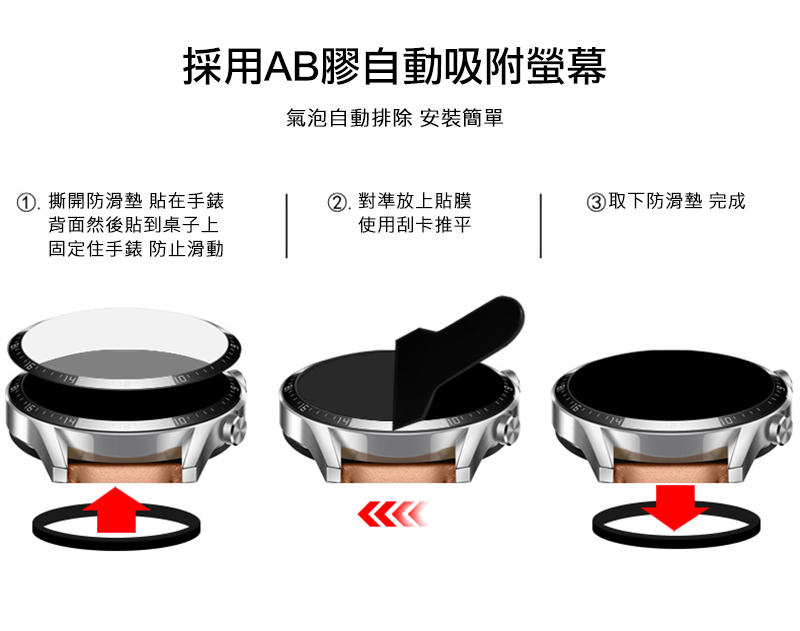 採用AB膠自動吸附螢幕

氣泡自動排除 安裝簡單

①. 撕開防滑墊 貼在手錶背面然後貼到桌子上固定住手錶 防止滑動

②. 對準放上貼膜使用刮卡推平

③取下防滑墊 完成