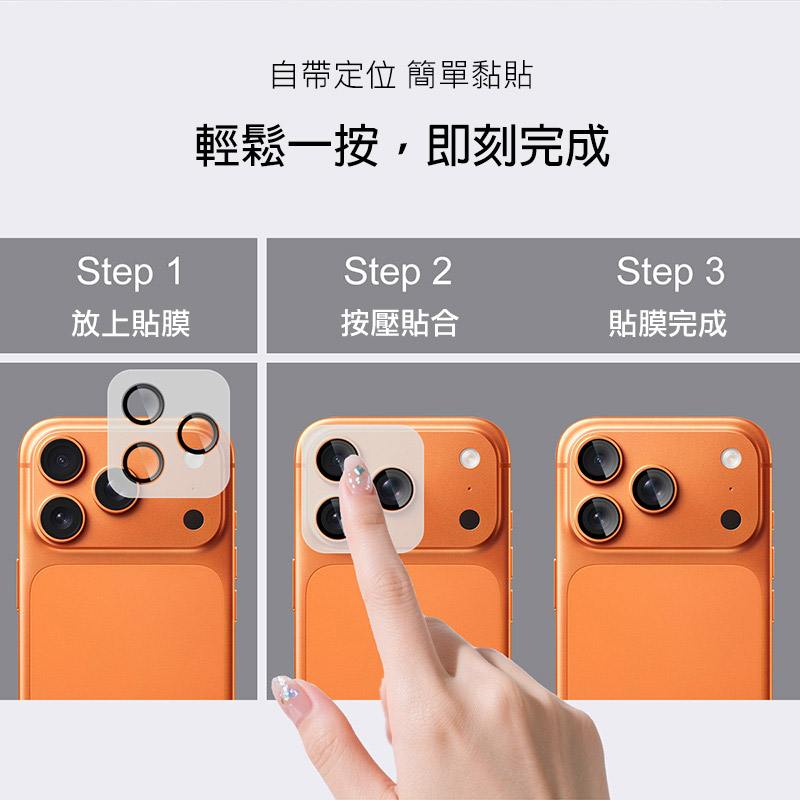 自帶定位 簡單黏貼

輕鬆一按，即刻完成

Step 1
放上貼膜

Step 2
按壓貼合

Step 3
貼膜完成