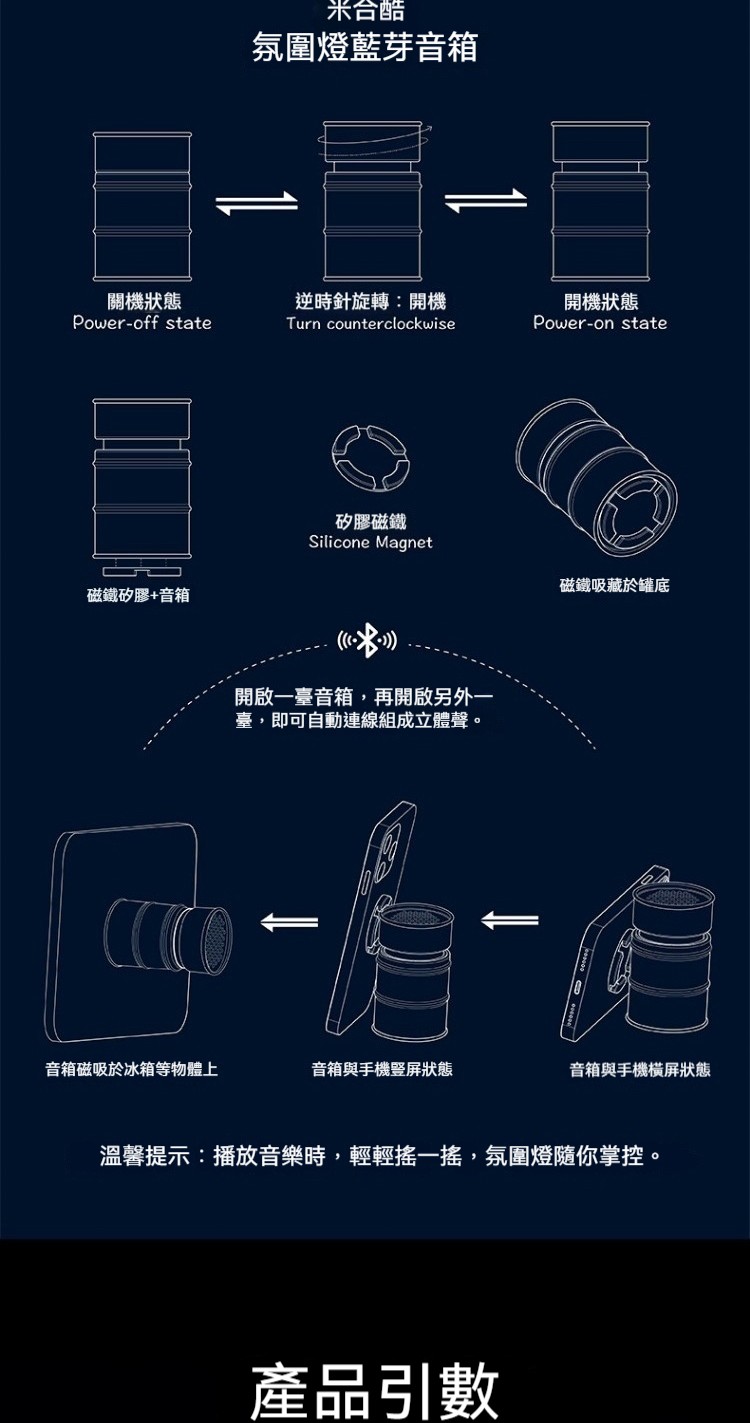 米合酷
氛圍燈藍芽音箱

關機狀態
Power-off state

逆時針旋轉：開機
Turn counterclockwise

開機狀態
Power-on state

矽膠磁鐵
Silicone Magnet

磁鐵矽膠+音箱

磁鐵吸藏於罐底

開啟一臺音箱，再開啟另外一臺，即可自動連線組成立體聲。

音箱磁吸於冰箱等物體上

音箱與手機豎屏狀態

音箱與手機橫屏狀態

溫馨提示：播放音樂時，輕輕搖一搖，氛圍燈隨你掌控。

產品引數