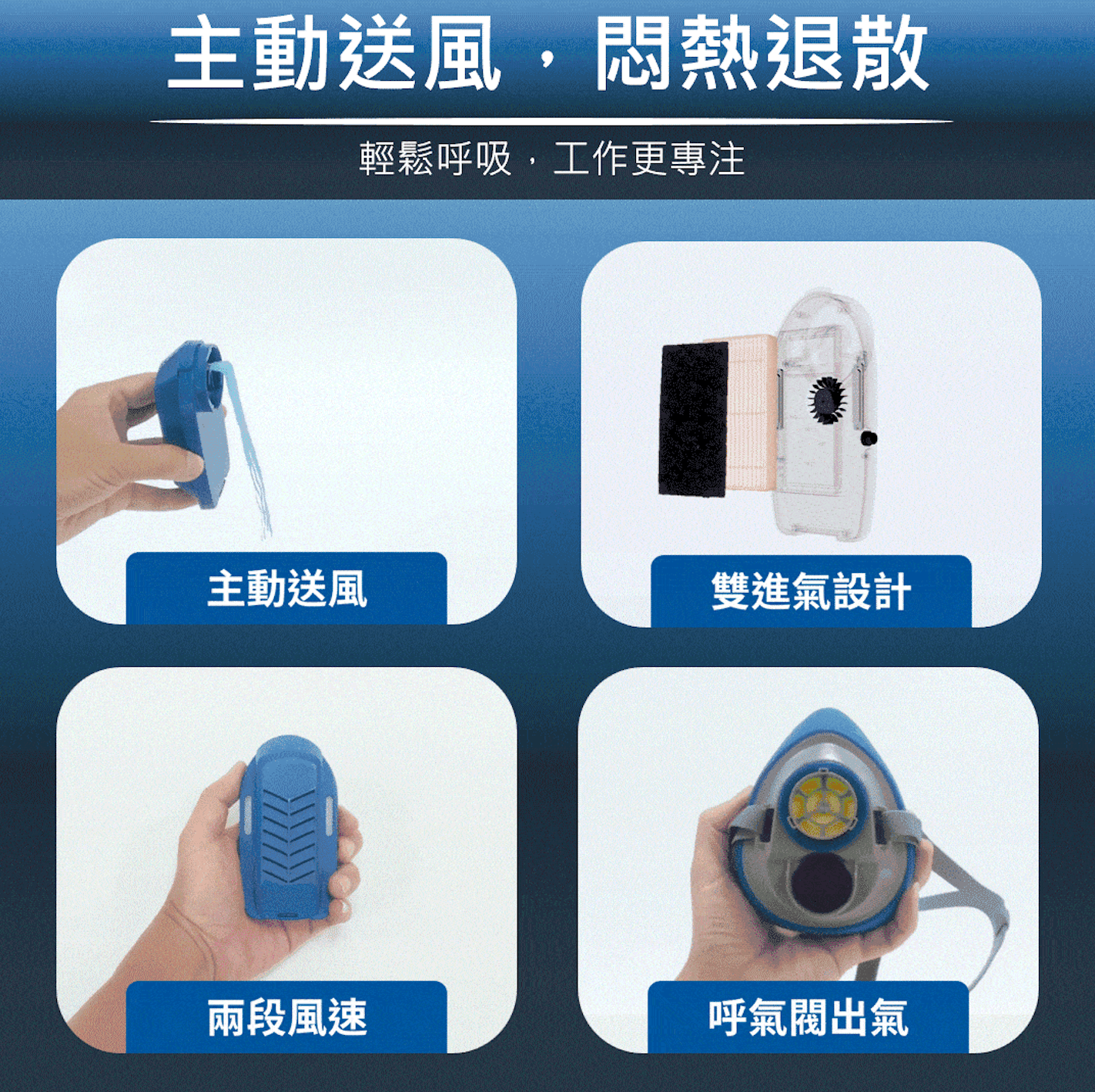 主動送風，悶熱退散

輕鬆呼吸，工作更專注

主動送風

雙進氣設計

兩段風速

呼氣閥出氣