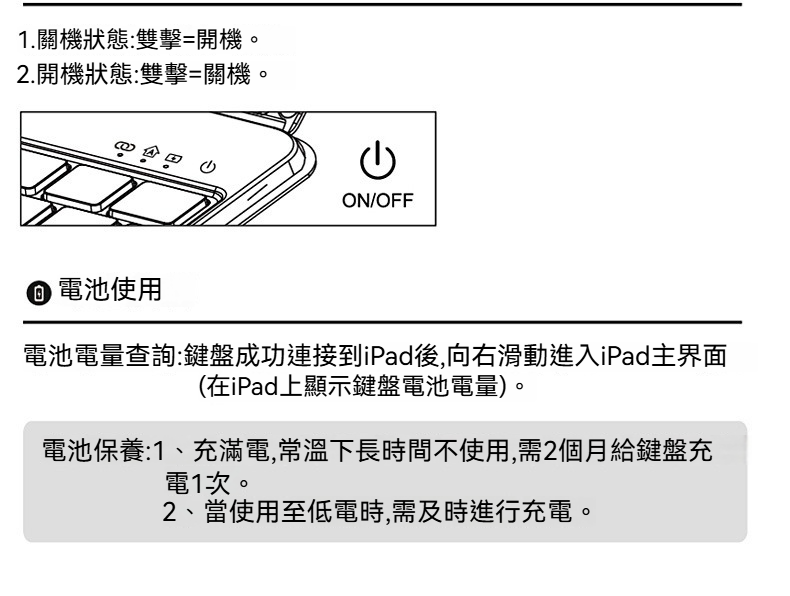 1.關機狀態:雙擊=開機。
2.開機狀態:雙擊=關機。

ON/OFF

電池使用

電池電量查詢:鍵盤成功連接到iPad後,向右滑動進入iPad主界面(在iPad上顯示鍵盤電池電量)。

電池保養:1、充滿電,常溫下長時間不使用,需2個月給鍵盤充電1次。
2、當使用至低電時,需及時進行充電。