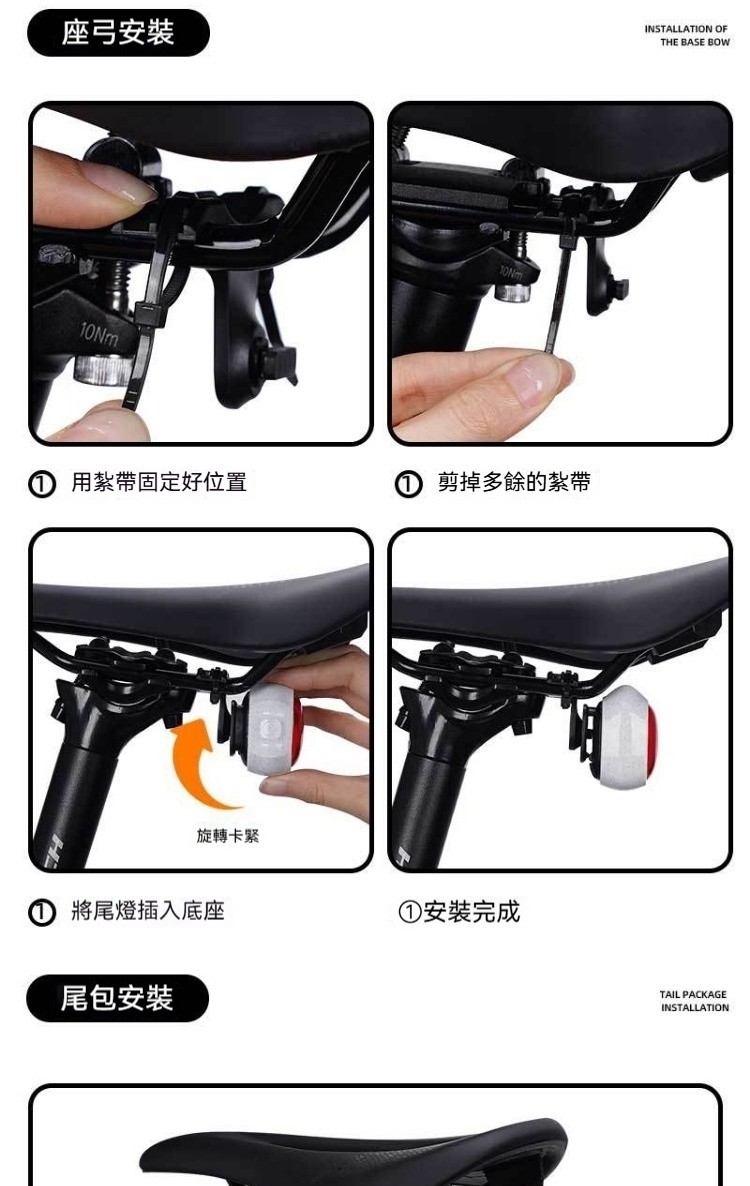 座弓安裝

INSTALLATION OF THE BASE BOW

10Nm

10Nm

① 用紮帶固定好位置

① 剪掉多餘的紮帶

旋轉卡緊

① 將尾燈插入底座

①安裝完成

尾包安裝

TAIL PACKAGE INSTALLATION