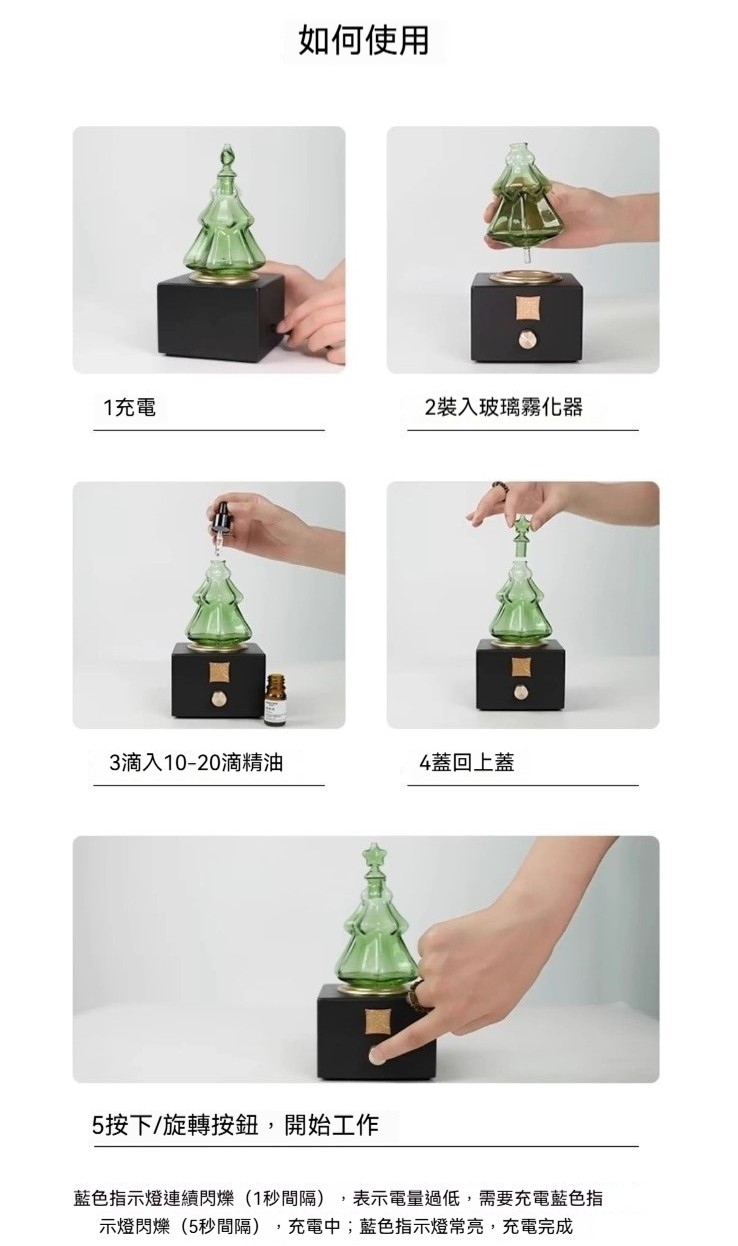 如何使用

1充電

2裝入玻璃霧化器

3滴入10-20滴精油

4蓋回上蓋

5按下/旋轉按鈕，開始工作

藍色指示燈連續閃爍（1秒間隔），表示電量過低，需要充電藍色指示燈閃爍（5秒間隔），充電中；藍色指示燈常亮，充電完成