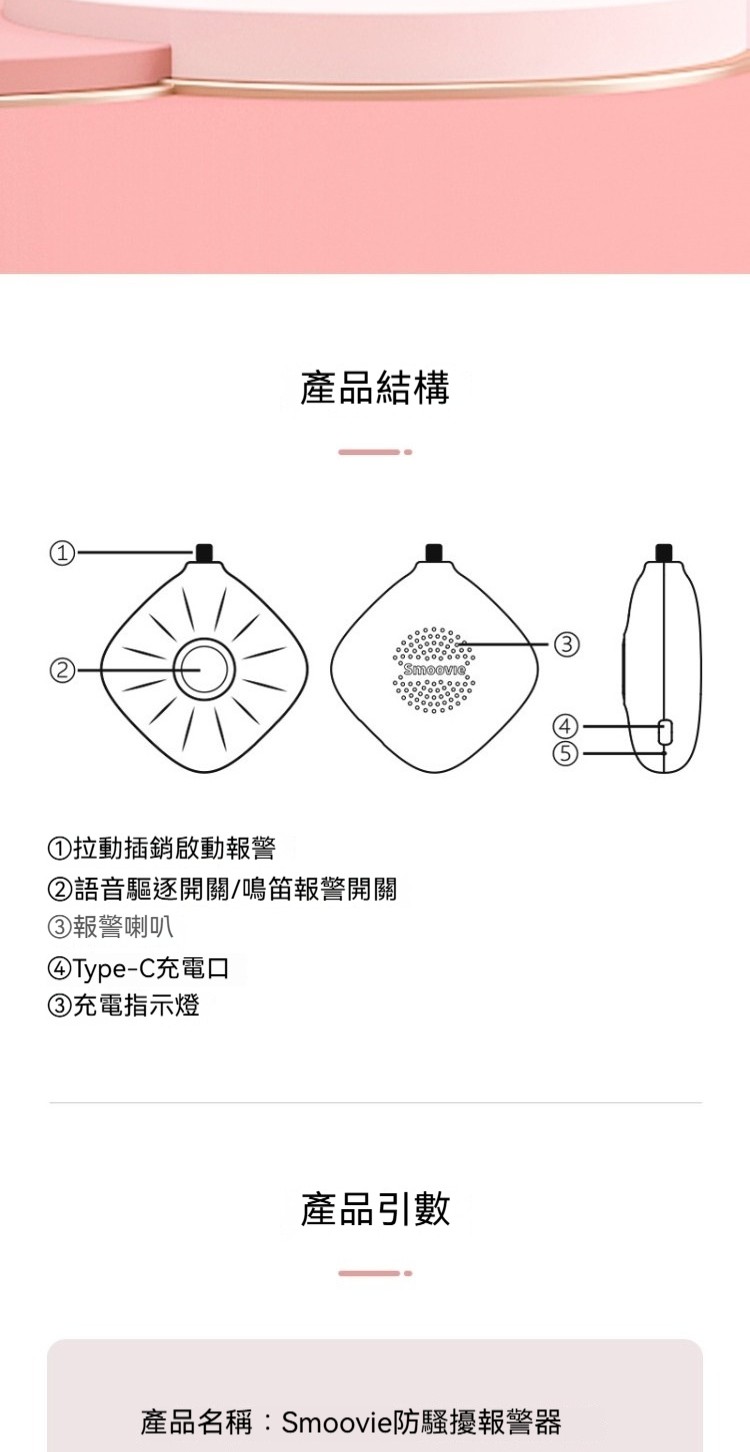 產品結構

①
②
Smoovie
③
④
⑤

①拉動插銷啟動報警
②語音驅逐開關/鳴笛報警開關
③報警喇叭
④Type-C充電口
③充電指示燈

產品引數

產品名稱：Smoovie防騷擾報警器