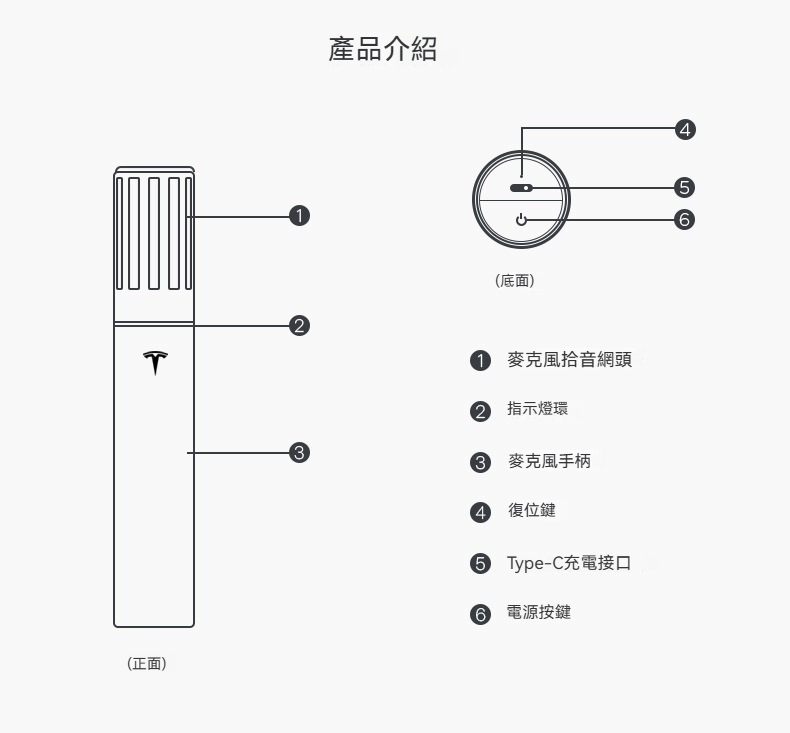 產品介紹

1
2
3

(正面)

4
5
6

(底面)

1 麥克風拾音網頭

2 指示燈環

3 麥克風手柄

4 復位鍵

5 Type-C充電接口

6 電源按鍵