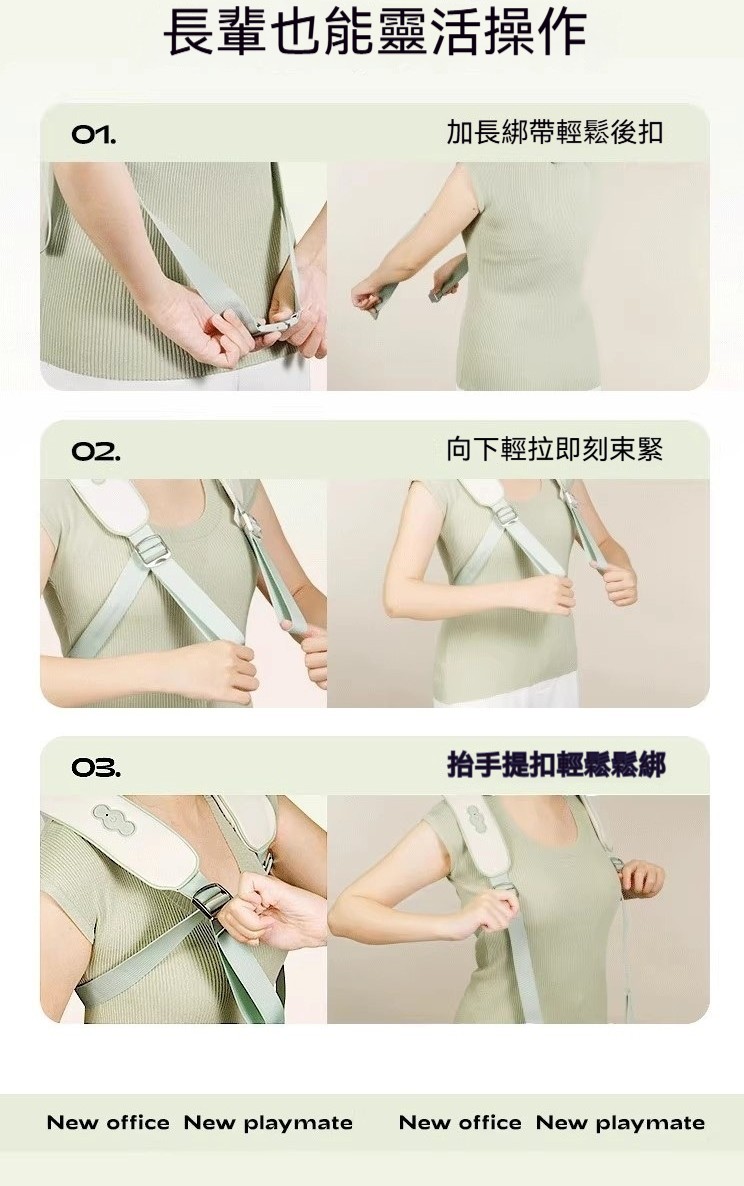 長輩也能靈活操作

01.

加長綁帶輕鬆後扣

02.

向下輕拉即刻束緊

03.

抬手提扣輕鬆鬆綁

New office New playmate New office New playmate