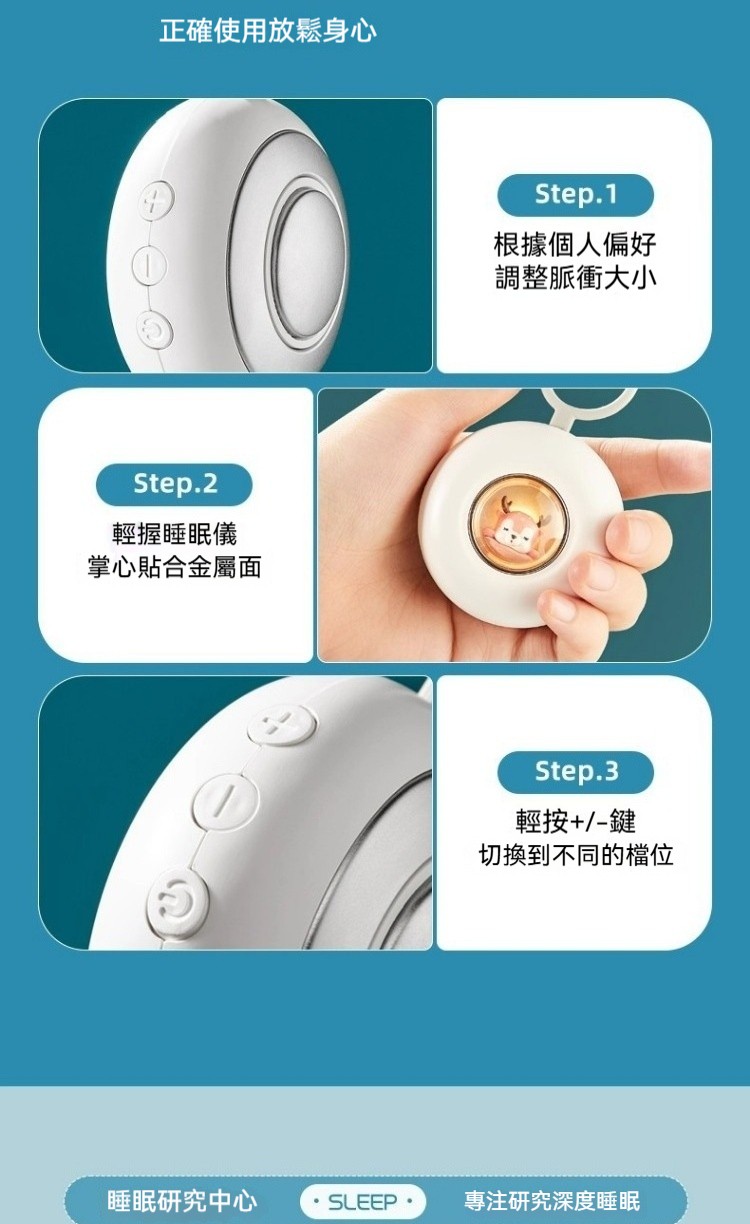 正確使用放鬆身心

Step.1
根據個人偏好
調整脈衝大小

Step.2
輕握睡眠儀
掌心貼合金屬面

Step.3
輕按+/-鍵
切換到不同的檔位

睡眠研究中心 · SLEEP · 專注研究深度睡眠