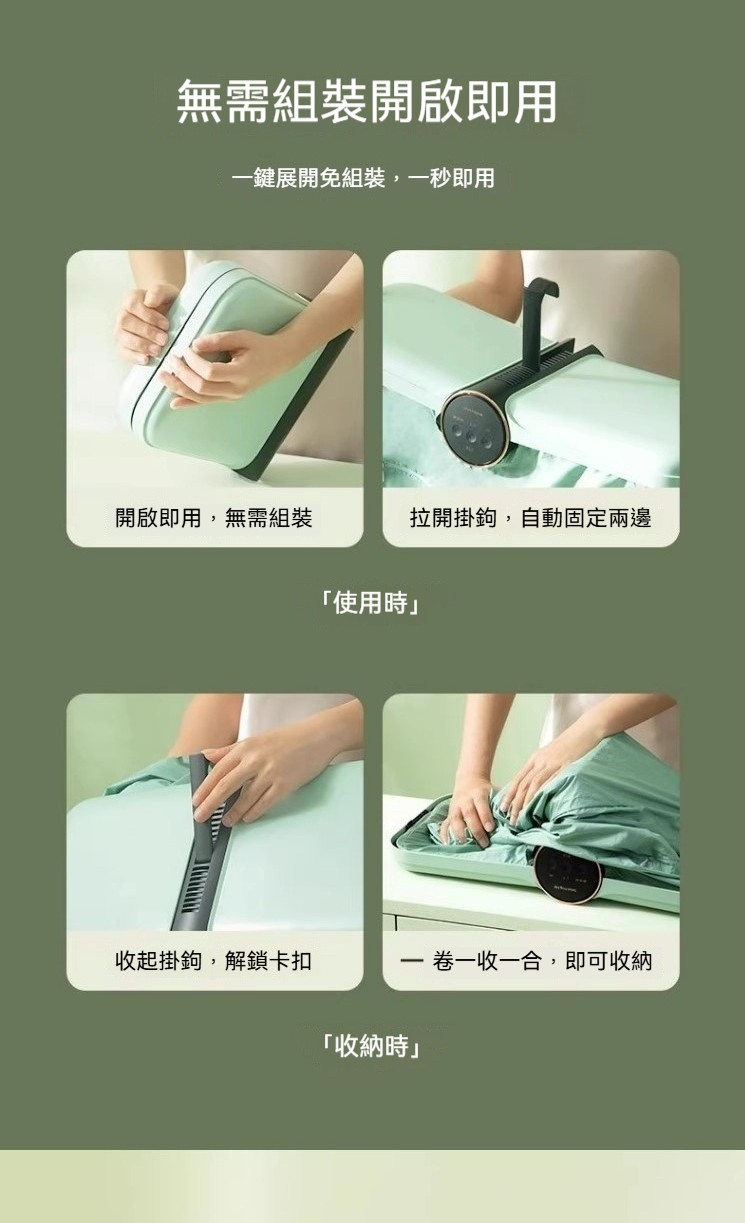 無需組裝開啟即用

一鍵展開免組裝，一秒即用

開啟即用，無需組裝

拉開掛鉤，自動固定兩邊

「使用時」

收起掛鉤，解鎖卡扣

一 卷一收一合，即可收納

「收納時」