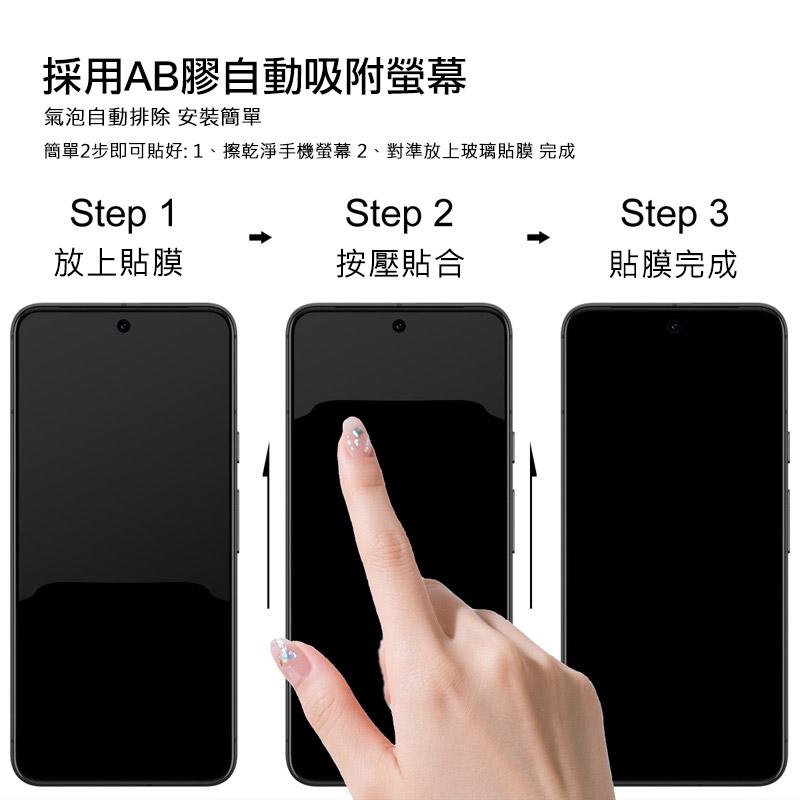 採用AB膠自動吸附螢幕

氣泡自動排除 安裝簡單

簡單2步即可貼好: 1、擦乾淨手機螢幕 2、對準放上玻璃貼膜 完成

Step 1
放上貼膜

Step 2
按壓貼合

Step 3
貼膜完成