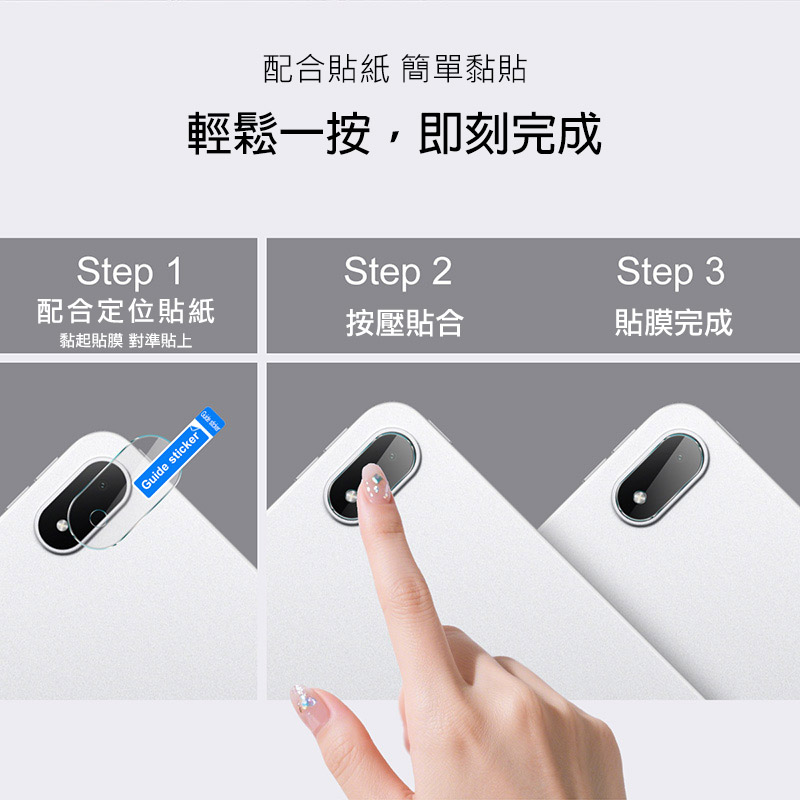 配合貼紙 簡單黏貼

輕鬆一按，即刻完成

Step 1
配合定位貼紙
黏起貼膜 對準貼上

Step 2
按壓貼合

Step 3
貼膜完成

Guide sticker

Guide sticker