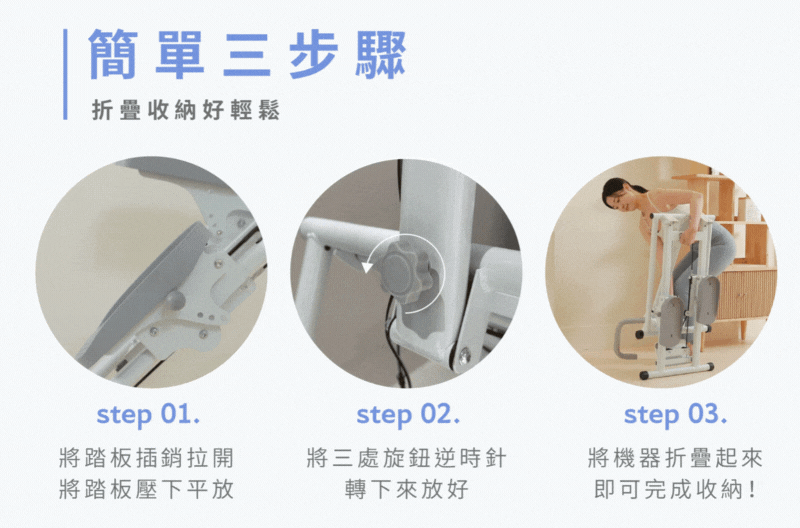 簡單三步驟

折疊收納好輕鬆

step 01.

將踏板插銷拉開
將踏板壓下平放

step 02.

將三處旋鈕逆時針
轉下來放好

step 03.

將機器折疊起來
即可完成收納！