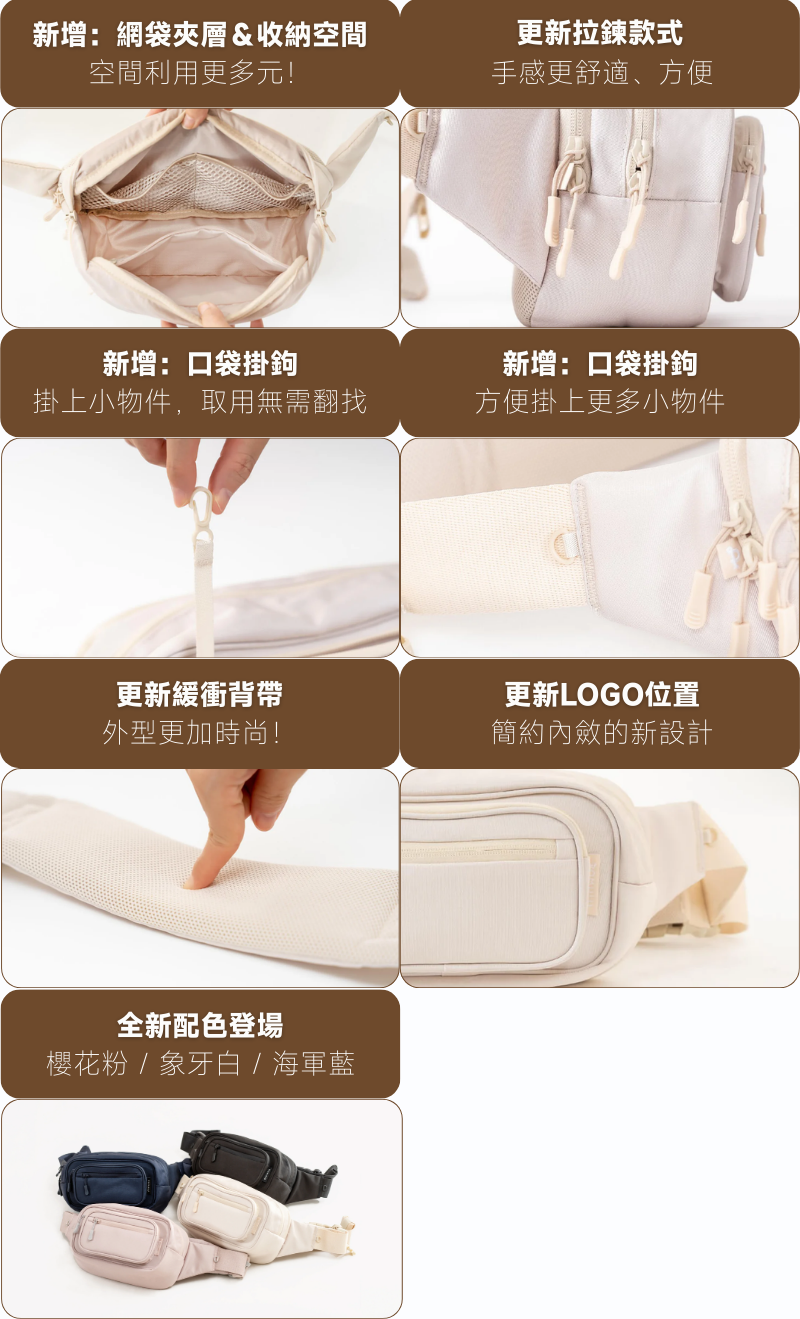 新增：網袋夾層＆收納空間
空間利用更多元！

更新拉鍊款式
手感更舒適、方便

新增：口袋掛鉤
掛上小物件，取用無需翻找

新增：口袋掛鉤
方便掛上更多小物件

更新緩衝背帶
外型更加時尚！

更新LOGO位置
簡約內斂的新設計

全新配色登場
櫻花粉 / 象牙白 / 海軍藍