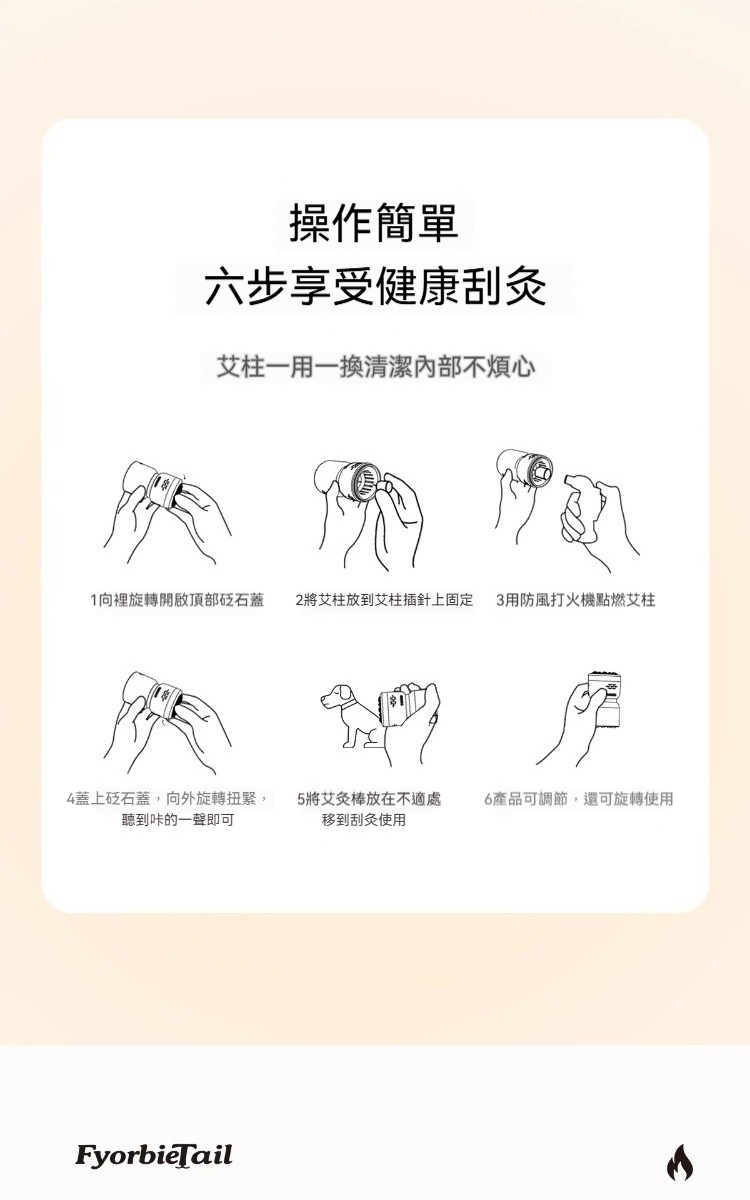 操作簡單
六步享受健康刮灸

艾柱一用一換清潔內部不煩心

1向裡旋轉開啟頂部砭石蓋

2將艾柱放到艾柱插針上固定

3用防風打火機點燃艾柱

4蓋上砭石蓋，向外旋轉扭緊，聽到咔的一聲即可

5將艾灸棒放在不適處移到刮灸使用

6產品可調節，還可旋轉使用

FyorbieTail