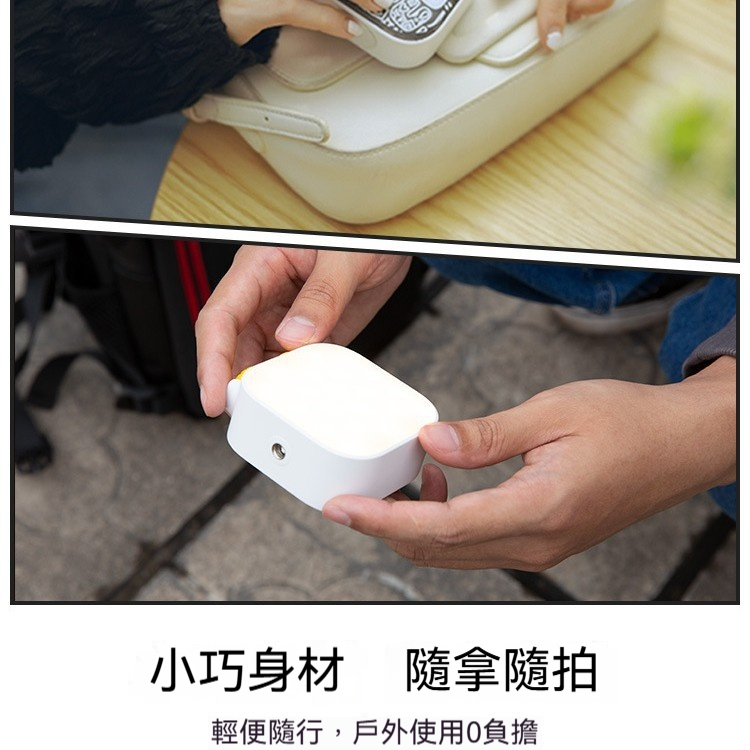 小巧身材　隨拿隨拍

輕便隨行，戶外使用0負擔