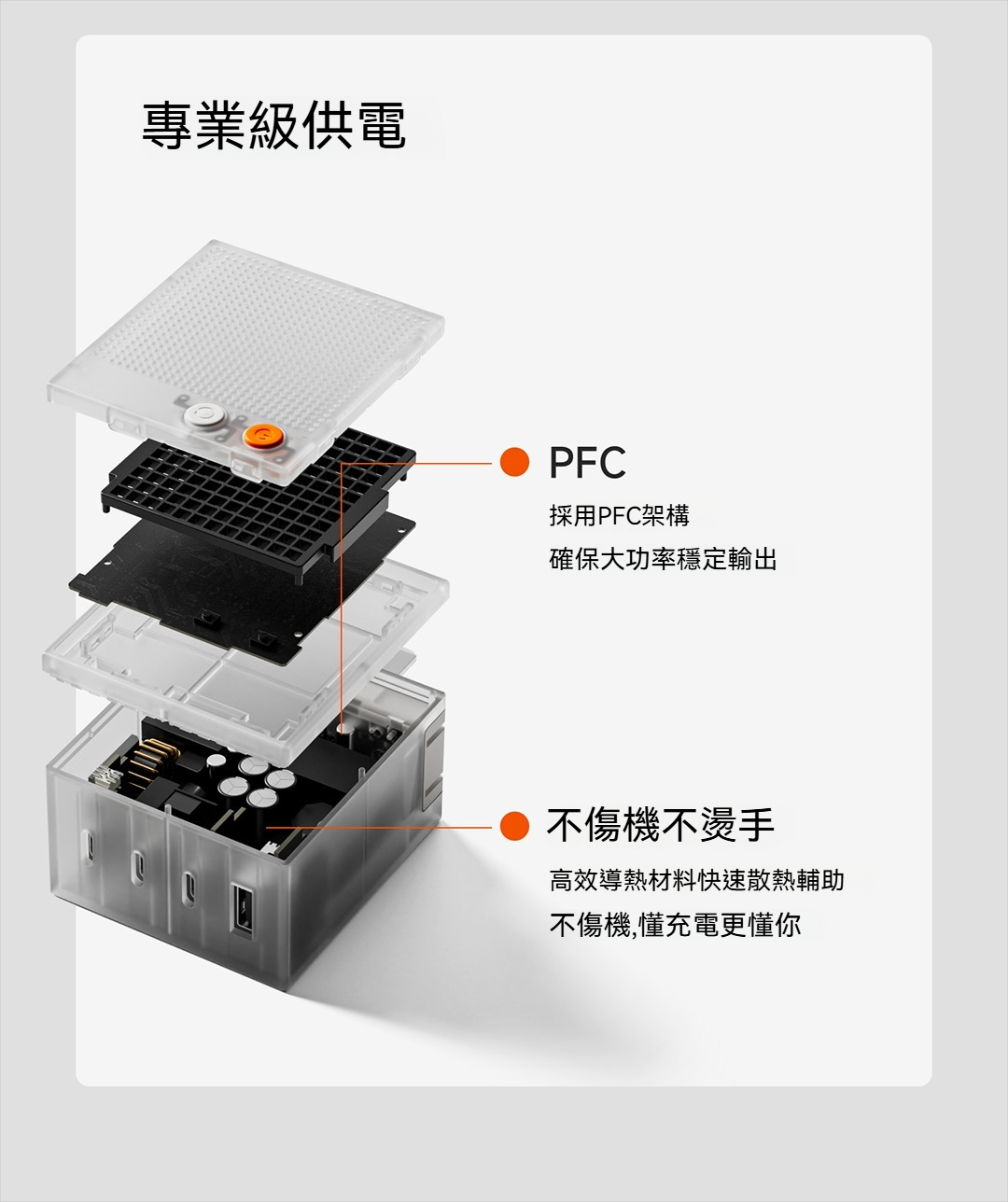 專業級供電

PFC

採用PFC架構

確保大功率穩定輸出

不傷機不燙手

高效導熱材料快速散熱輔助

不傷機,懂充電更懂你