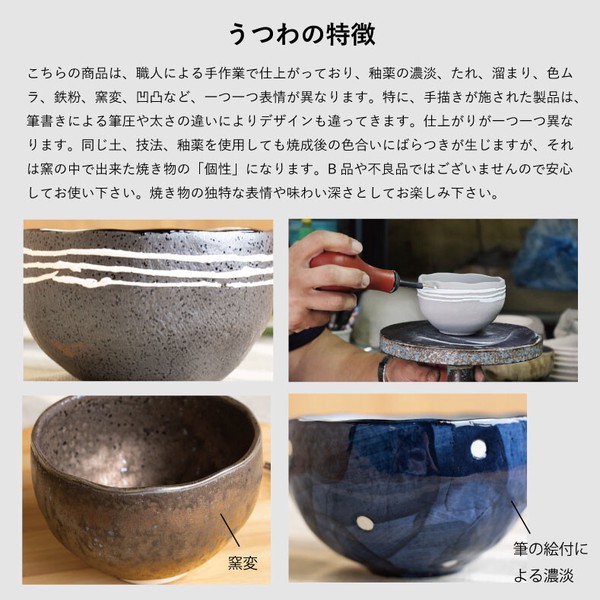 うつわの特徴

こちらの商品は、職人による手作業で仕上がっており、釉薬の濃淡、たれ、溜まり、色ムラ、鉄粉、窯変、凹凸など、一つ一つ表情が異なります。特に、手描きが施された製品は、筆書きによる筆圧や太さの違いによりデザインも違ってきます。仕上がりが一つ一つ異なります。同じ土、技法、釉薬を使用しても焼成後の色合いにばらつきが生じますが、それは窯の中で出来た焼き物の「個性」になります。B 品や不良品ではございませんので安心してお使い下さい。焼き物の独特な表情や味わい深さとしてお楽しみ下さい。

窯変

筆の絵付による濃淡