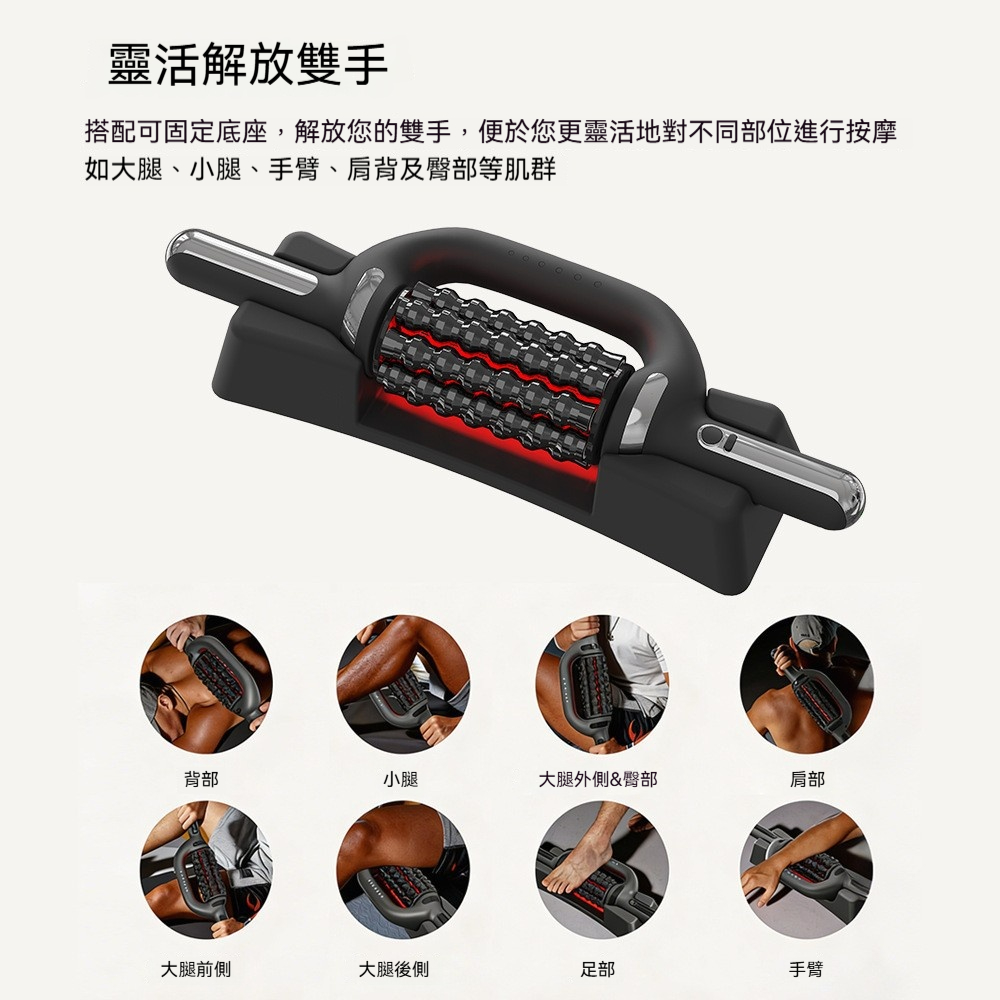 靈活解放雙手

搭配可固定底座，解放您的雙手，便於您更靈活地對不同部位進行按摩如大腿、小腿、手臂、肩背及臀部等肌群

背部

小腿

大腿外側&臀部

肩部

大腿前側

大腿後側

足部

手臂