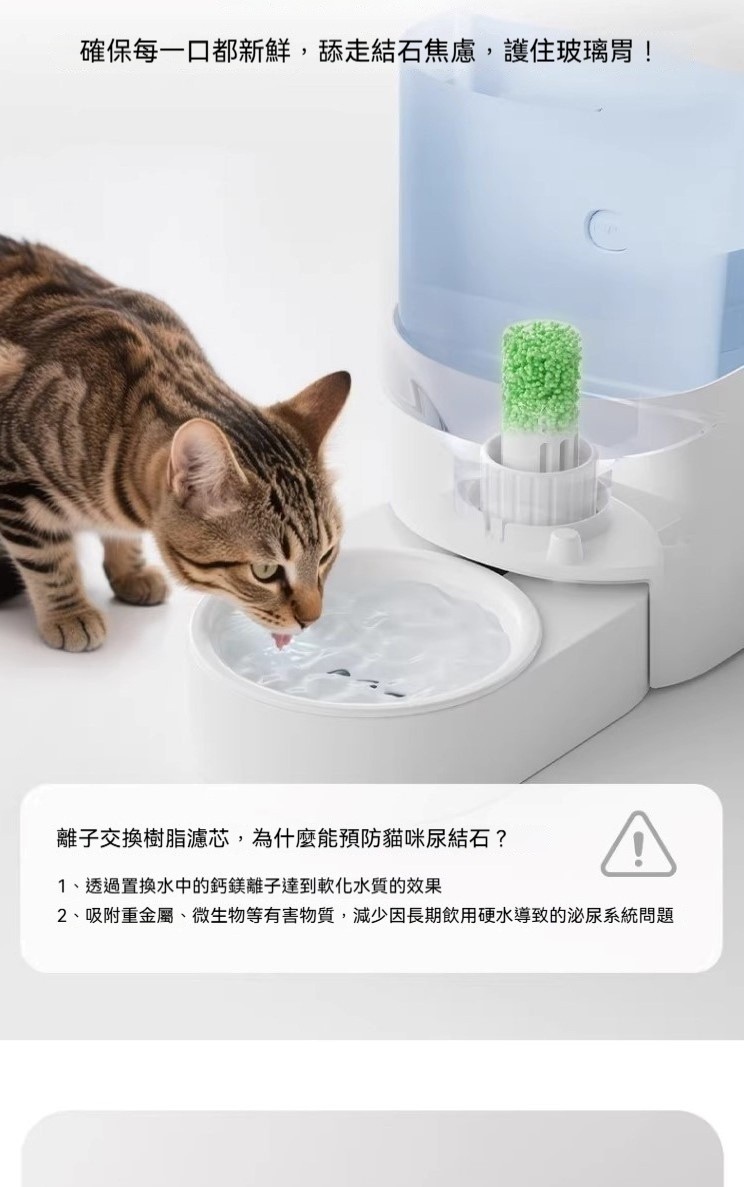 確保每一口都新鮮，舔走結石焦慮，護住玻璃胃！

離子交換樹脂濾芯，為什麼能預防貓咪尿結石？

1、透過置換水中的鈣鎂離子達到軟化水質的效果
2、吸附重金屬、微生物等有害物質，減少因長期飲用硬水導致的泌尿系統問題