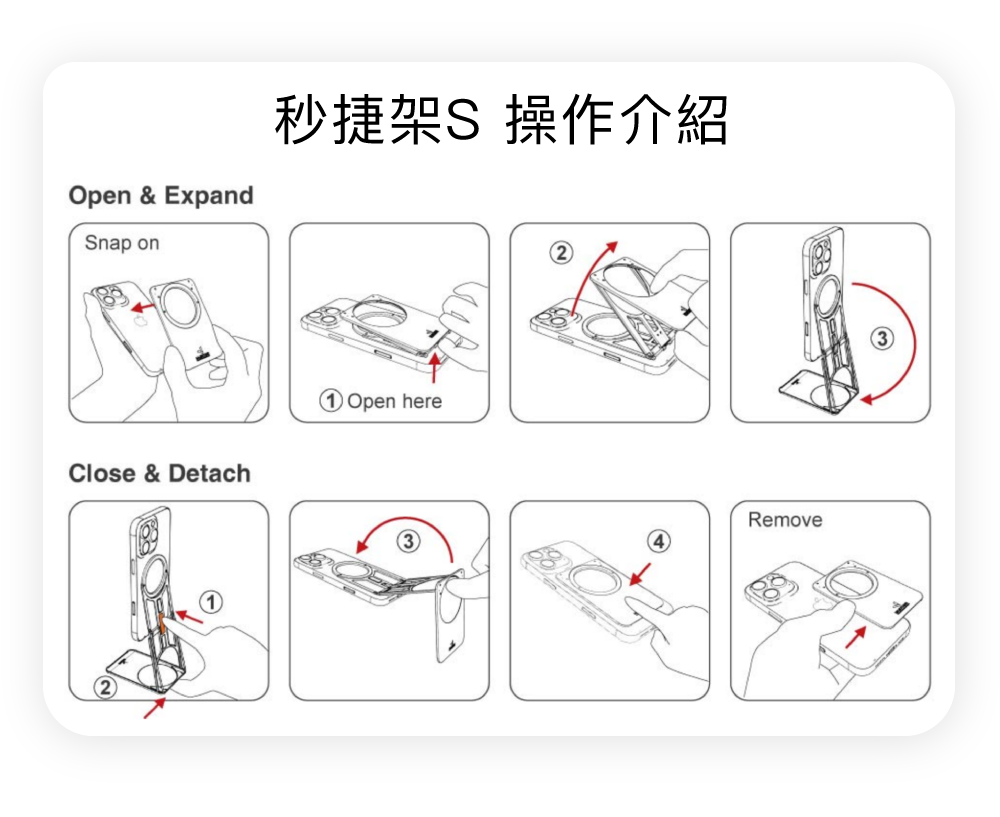 秒捷架S 操作介紹

Open & Expand

Snap on

① Open here

②

③

Close & Detach

①

②

③

④

Remove