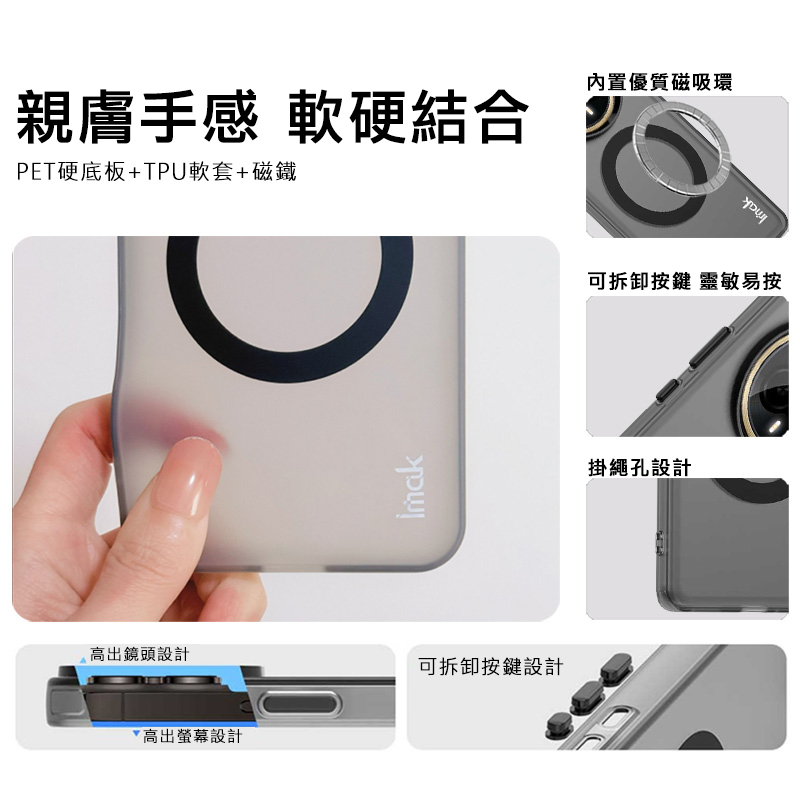 親膚手感 軟硬結合

PET硬底板+TPU軟套+磁鐵

imak

內置優質磁吸環

imak

可拆卸按鍵 靈敏易按

掛繩孔設計

高出鏡頭設計

高出螢幕設計

可拆卸按鍵設計