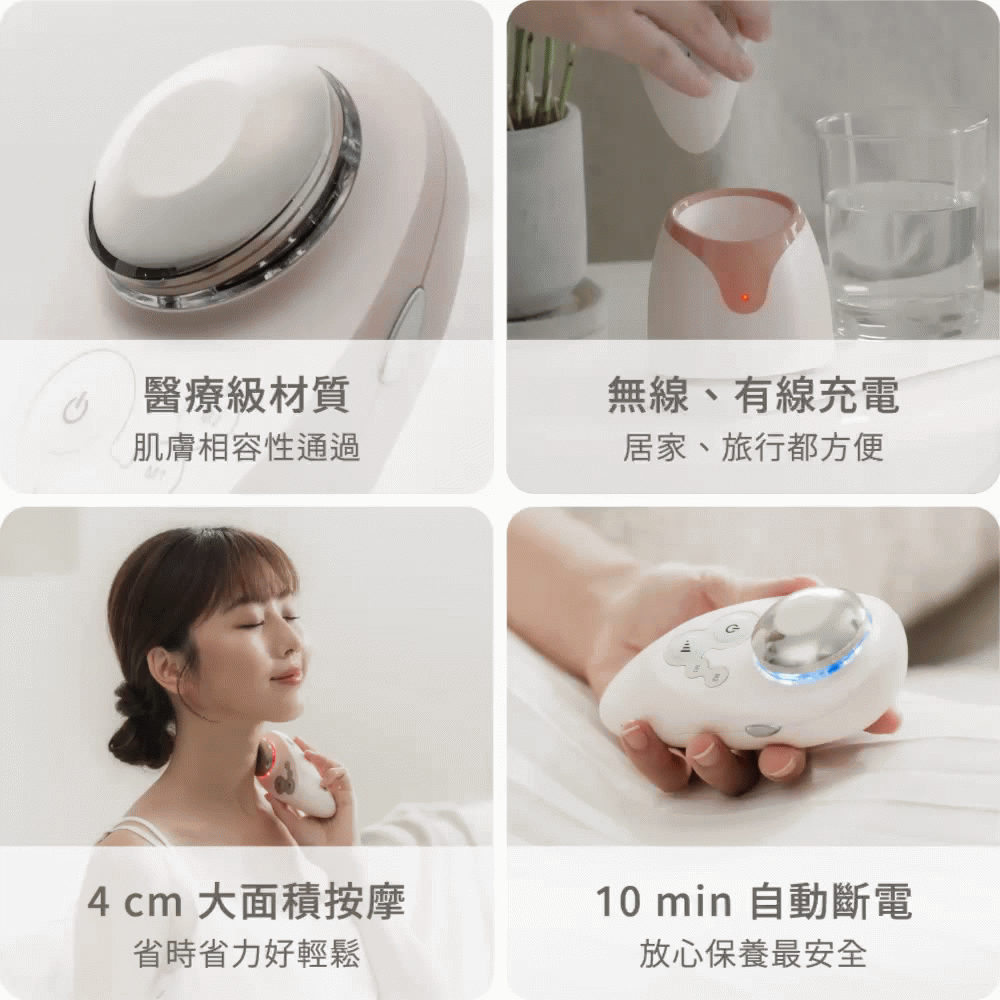 醫療級材質
肌膚相容性通過

無線、有線充電
居家、旅行都方便

4 cm 大面積按摩
省時省力好輕鬆

10 min 自動斷電
放心保養最安全